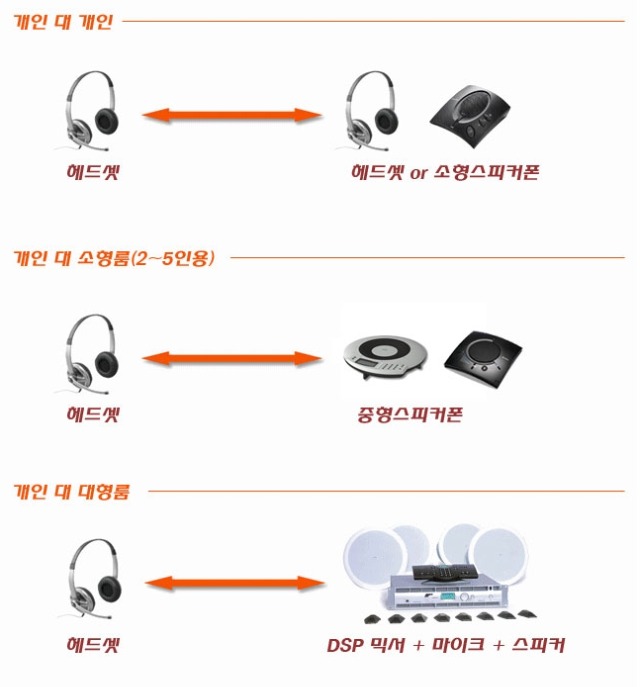 개인 대 개인

헤드셋

헤드셋 or 소형스피커폰

개인 대 소형룸(2~5인용)

헤드셋

중형스피커폰

개인 대 대형룸

헤드셋

DSP 믹서 + 마이크 + 스피커